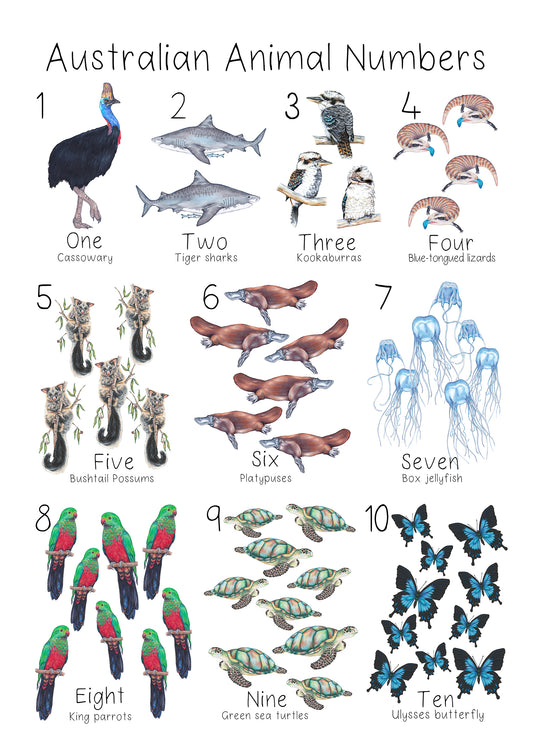 Australian Animal Numbers

1
One
Cassowary

2
Two
Tiger sharks

3
Three
Kookaburras

4
Four
Blue-tongued lizards

5
Five
Bushtail Possums

6
Six
Platypuses

7
Seven
Box jellyfish

8
Eight
King parrots

9
Nine
Green sea turtles

10
Ten
Ulysses butterfly